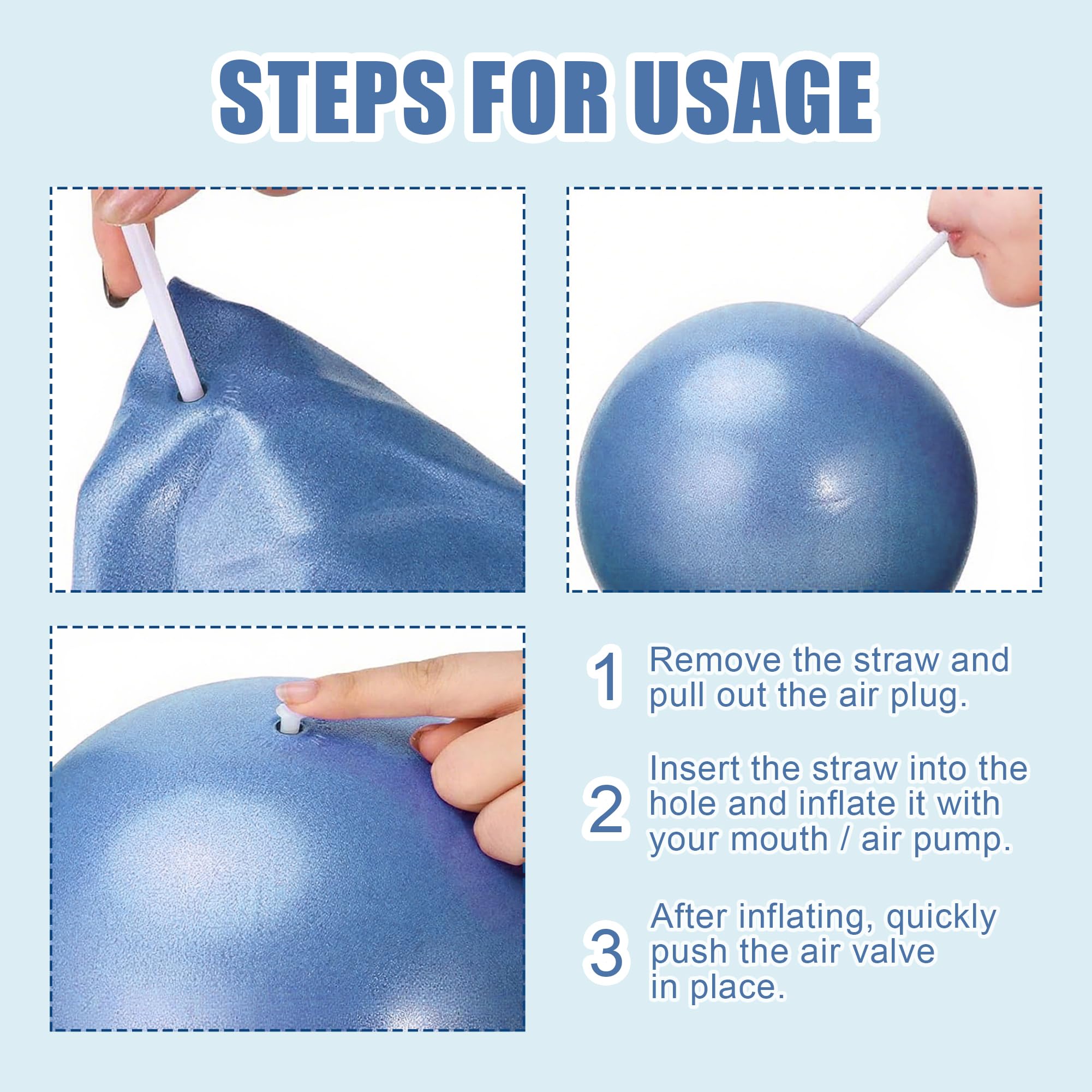 STEPS FOR USAGE

1 Remove the straw and pull out the air plug.

2 Insert the straw into the hole and inflate it with your mouth / air pump.

3 After inflating, quickly push the air valve in place.